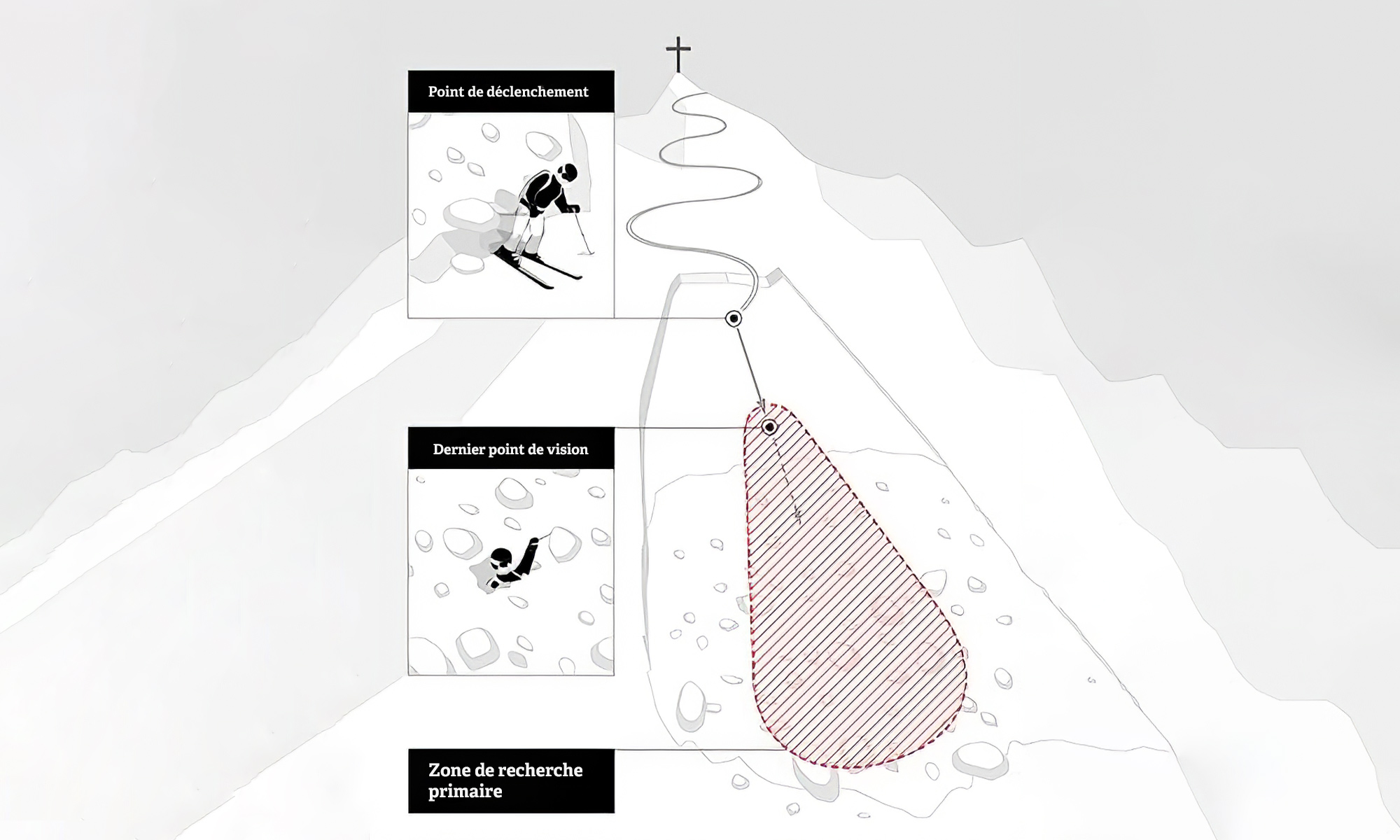 Point de déclenchement

Dernier point de vision

Zone de recherche primaire